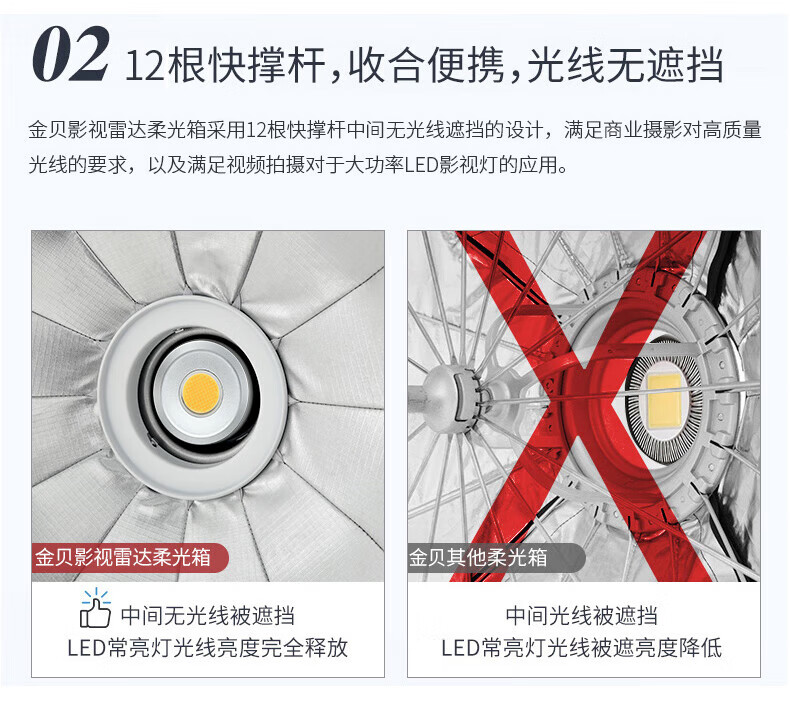 02 12根快撑杆，收合便携，光线无遮挡

金贝影视雷达柔光箱采用12根快撑杆中间无光线遮挡的设计，满足商业摄影对高质量光线的要求，以及满足视频拍摄对于大功率LED影视灯的应用。

金贝影视雷达柔光箱

中间无光线被遮挡
LED常亮灯光线亮度完全释放

金贝其他柔光箱

中间光线被遮挡
LED常亮灯光线被遮亮度降低