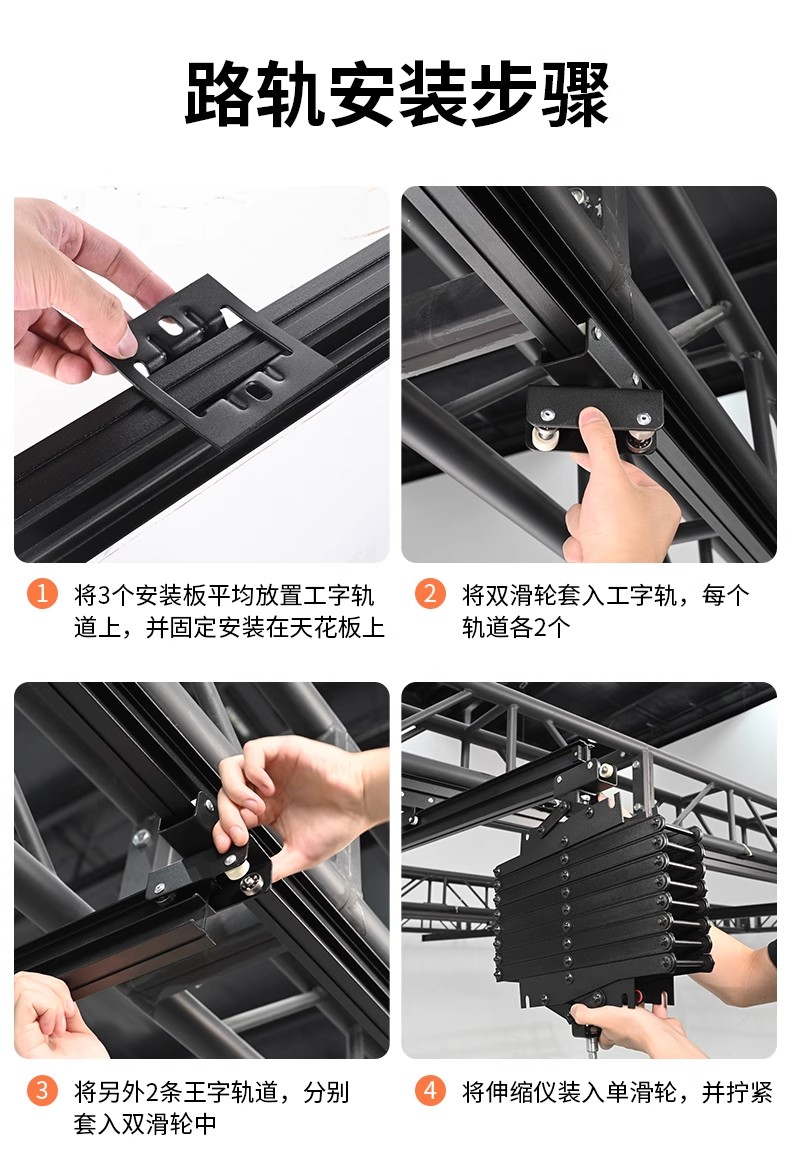 路轨安装步骤

1 将3个安装板平均放置工字轨道上，并固定安装在天花板上

2 将双滑轮套入工字轨，每个轨道各2个

3 将另外2条王字轨道，分别套入双滑轮中

4 将伸缩仪装入单滑轮，并拧紧