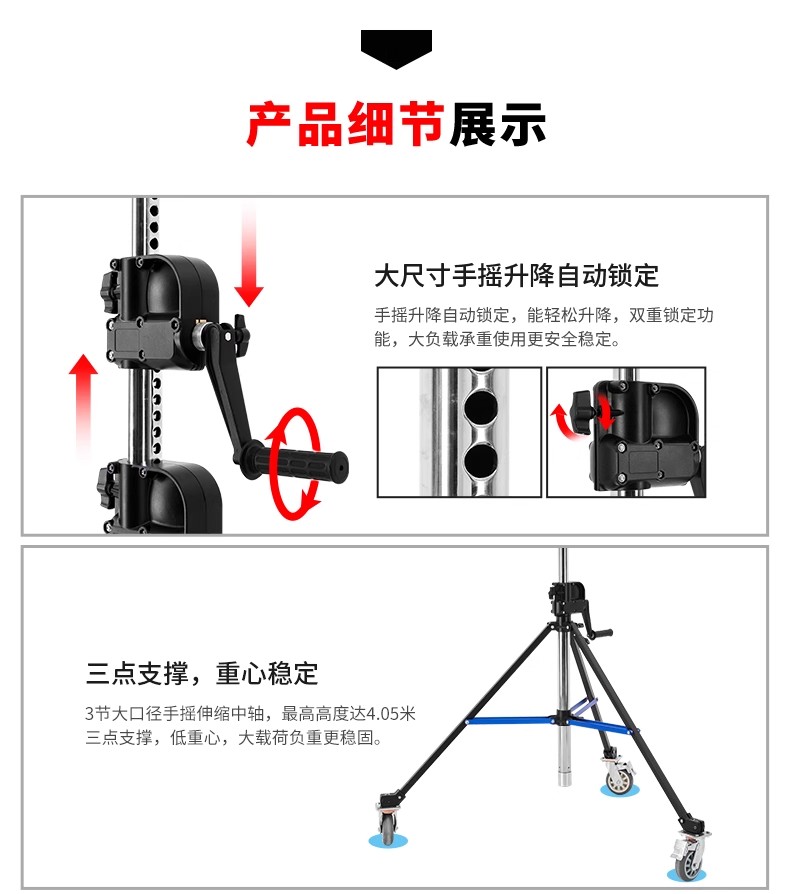 产品细节展示

大尺寸手摇升降自动锁定

手摇升降自动锁定，能轻松升降，双重锁定功能，大负载承重使用更安全稳定。

三点支撑，重心稳定

3节大口径手摇伸缩中轴，最高高度达4.05米
三点支撑，低重心，大载荷负重更稳固。