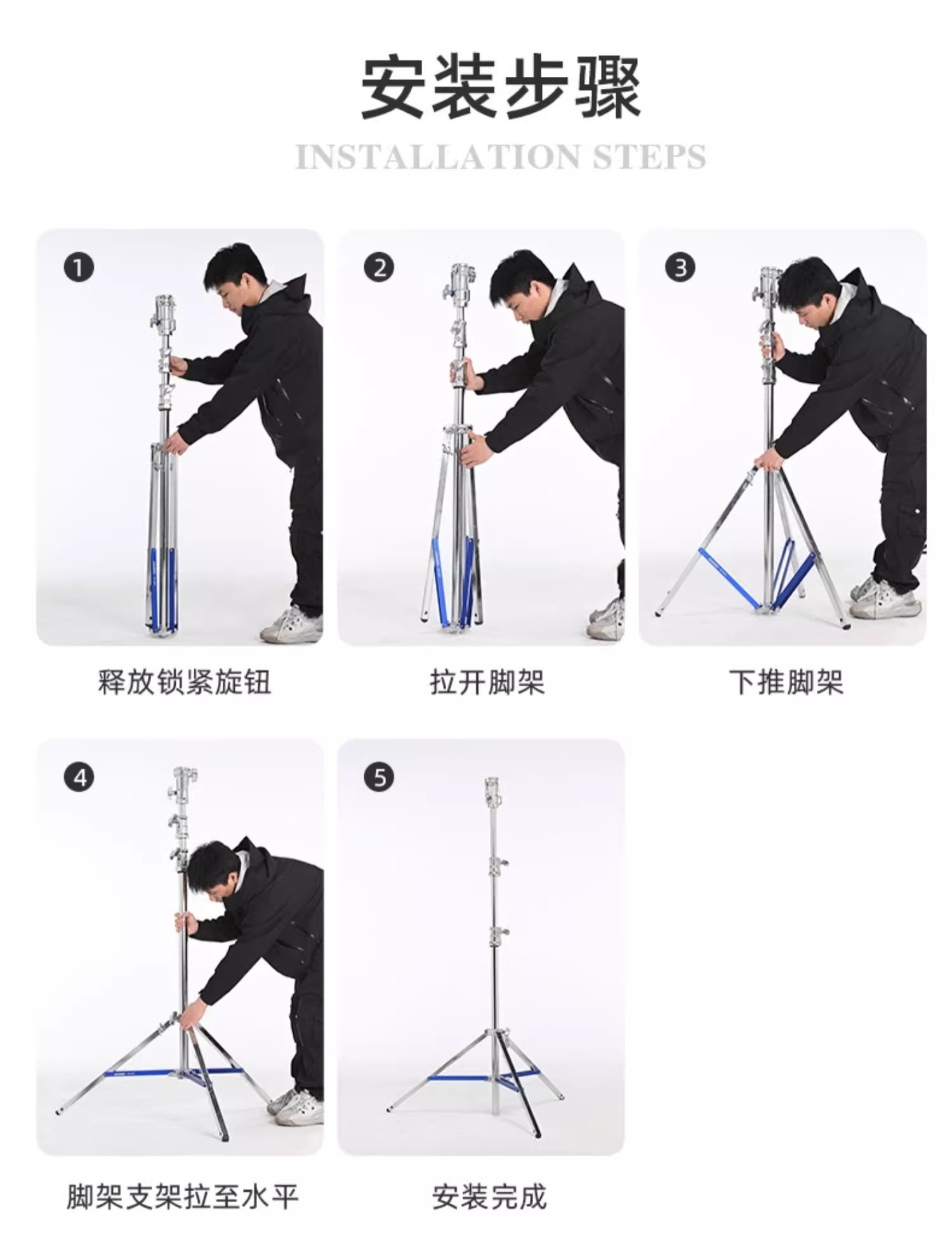 安装步骤

INSTALLATION STEPS

1

释放锁紧旋钮

2

拉开脚架

3

下推脚架

4

脚架支架拉至水平

5

安装完成