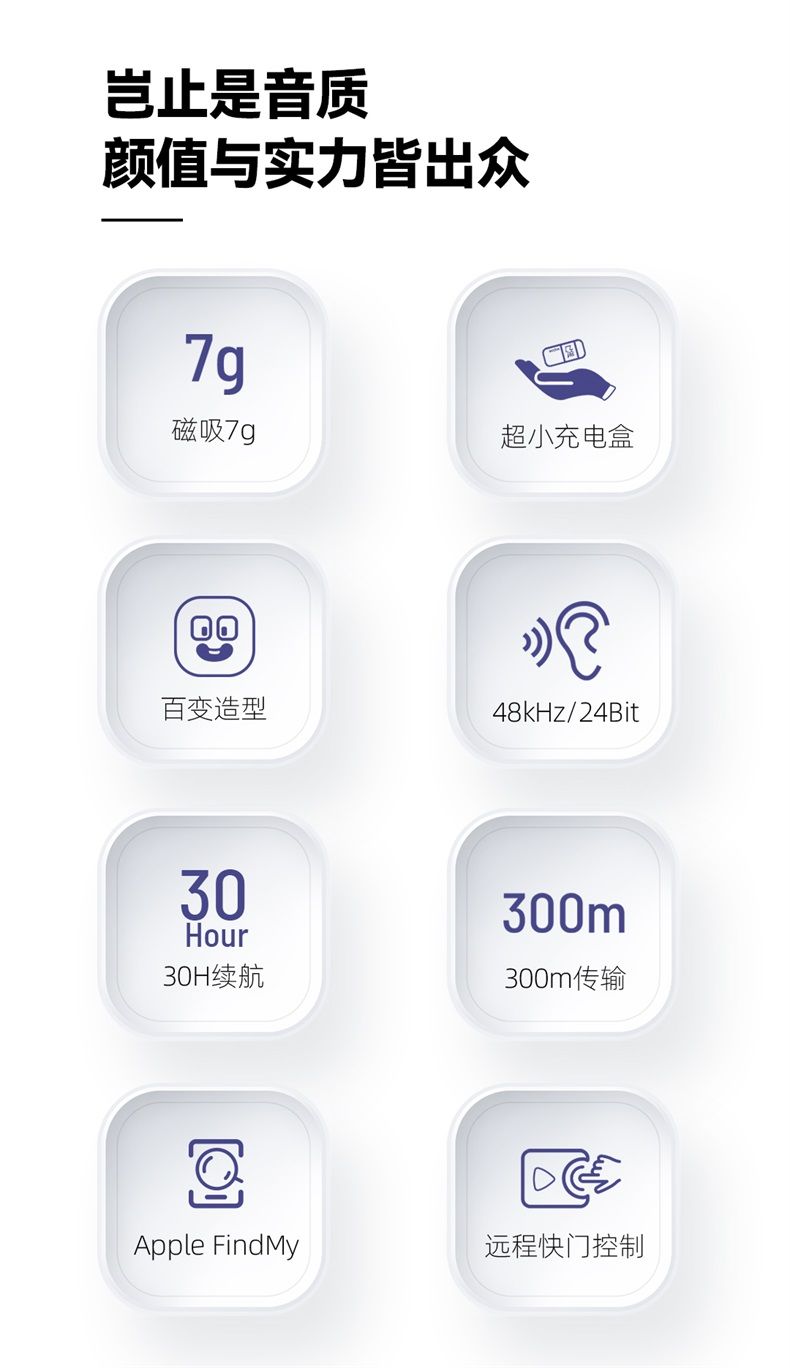 岂止是音质
颜值与实力皆出众

7g
磁吸7g

超小充电盒

百变造型

48kHz/24Bit

30
Hour
30H续航

300m
300m传输

Apple FindMy

远程快门控制