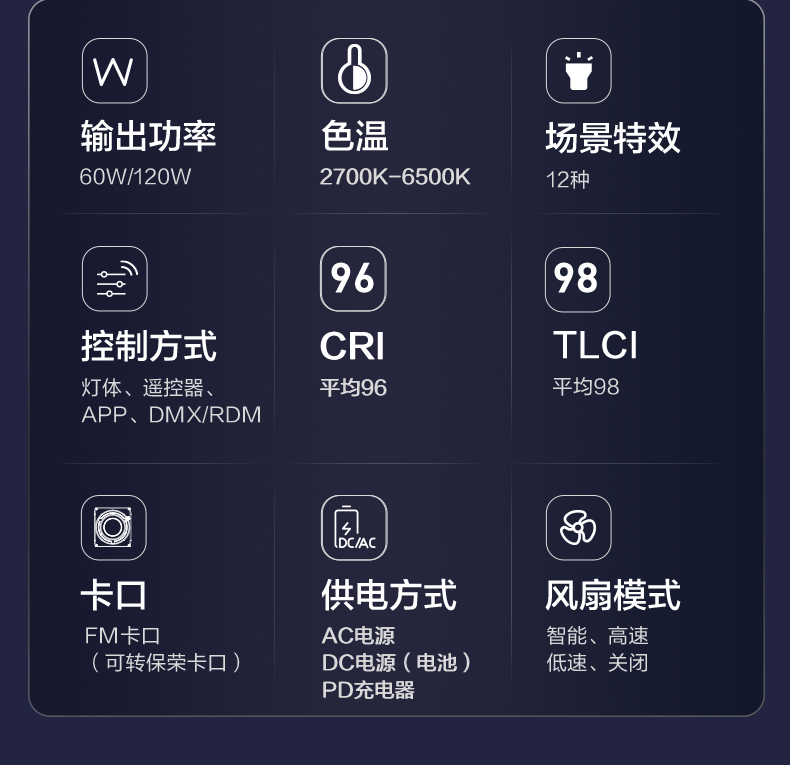 W

输出功率

60W/120W

色温

2700K-6500K

场景特效

12种

控制方式

灯体、遥控器、
APP、DMX/RDM

96

CRI

平均96

98

TLCI

平均98

卡口

FM卡口
(可转保荣卡口)

DC/AC

供电方式

AC电源
DC电源(电池)
PD充电器

风扇模式

智能、高速
低速、关闭